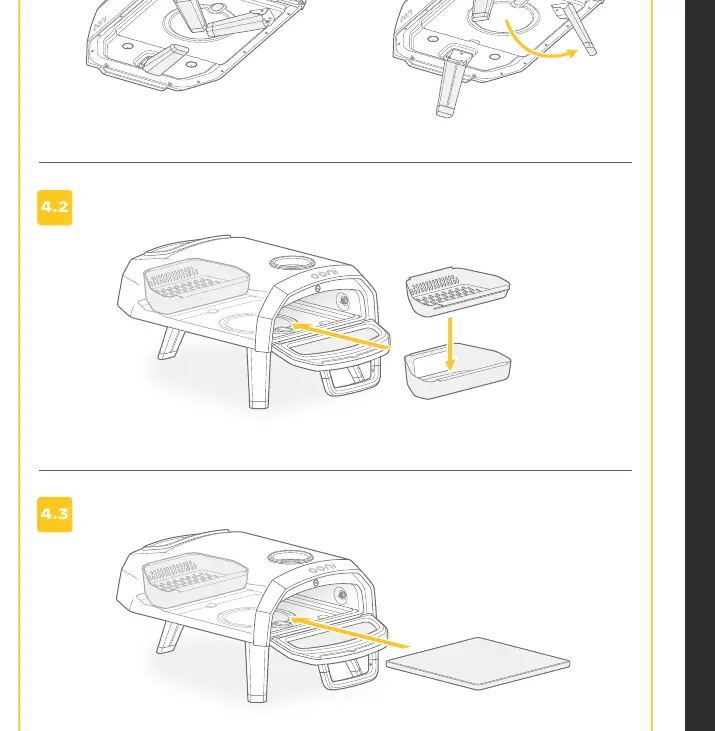 4.2

ooni

4.3

ooni