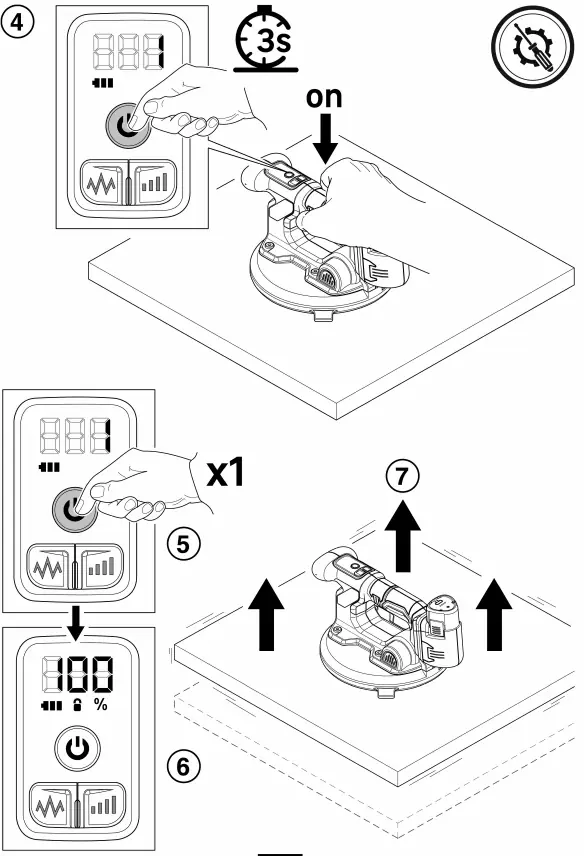 4

3s

on

x1

5

7

100
%

6