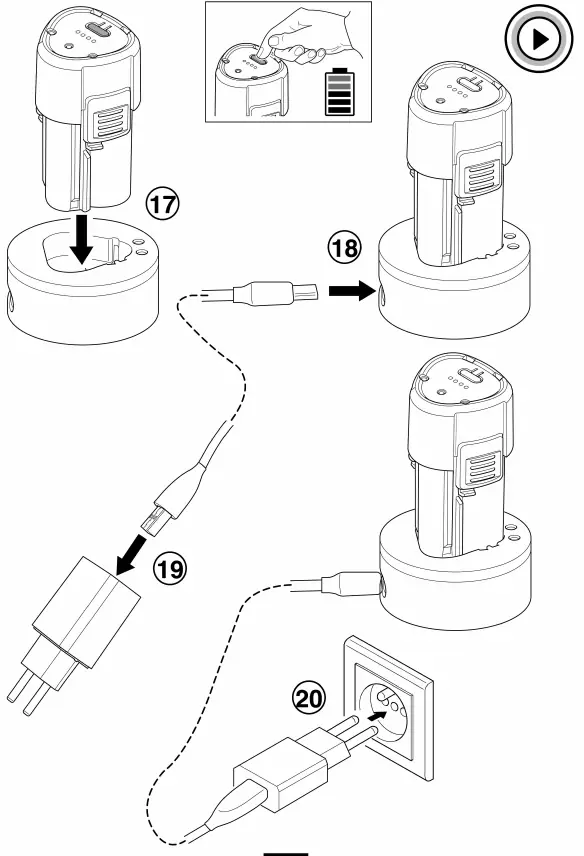 17

18

19

20