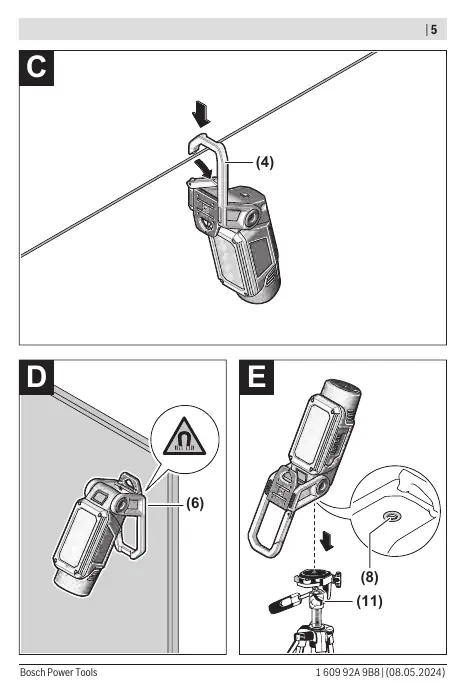 | 5

C

(4)

D

(6)

E

(8)

(11)

Bosch Power Tools

1 609 92A 9B8 | (08.05.2024)