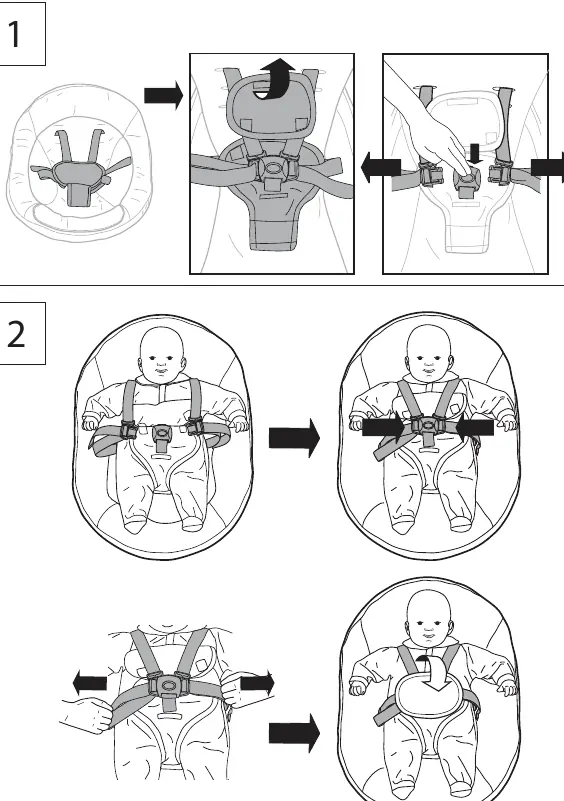 1

2