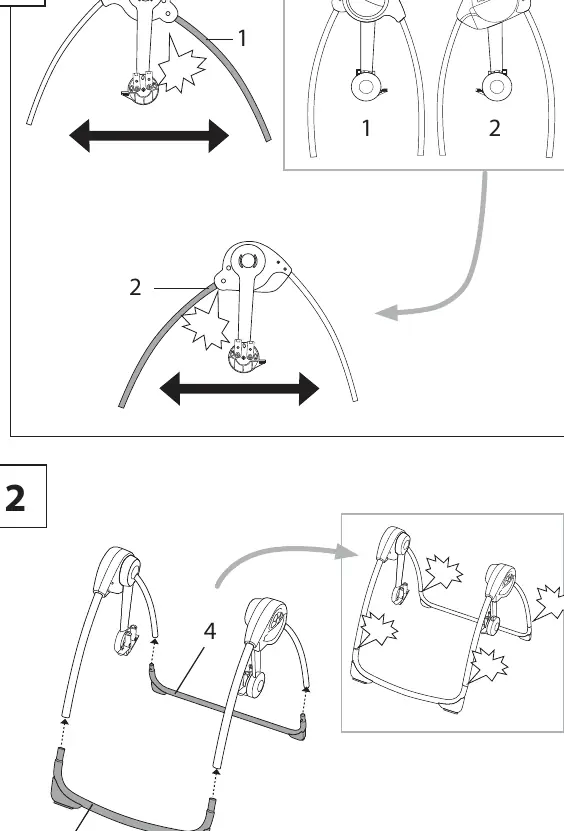 1

1

2

2

2

4