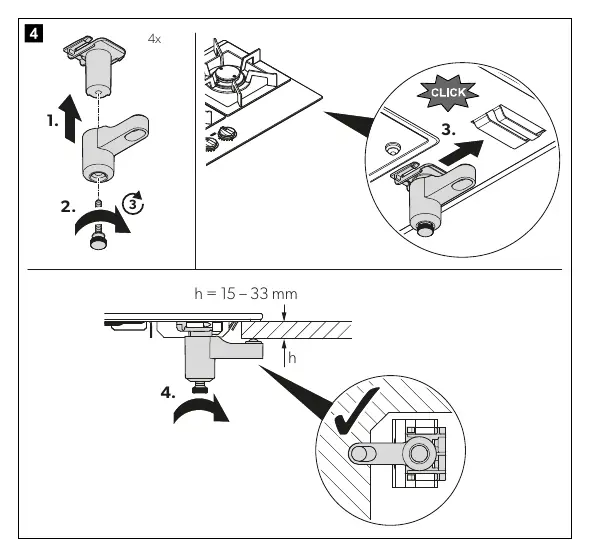 4

4x

1.

2.

3

CLICK

3.

h = 15 – 33 mm

h

4.