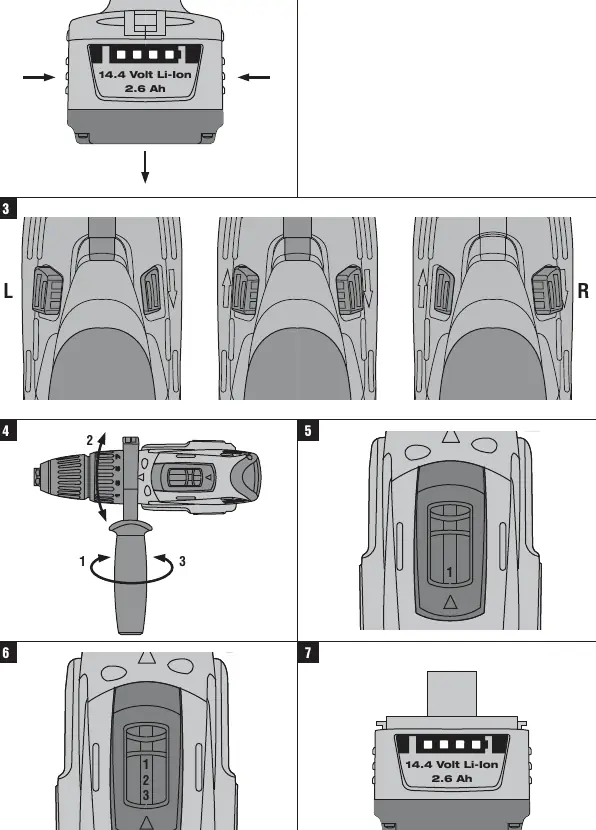 14.4 Volt Li-Ion
2.6 Ah

3

L

R

4

2

1

3

5

1

6

1
2
3

7

14.4 Volt Li-Ion
2.6 Ah