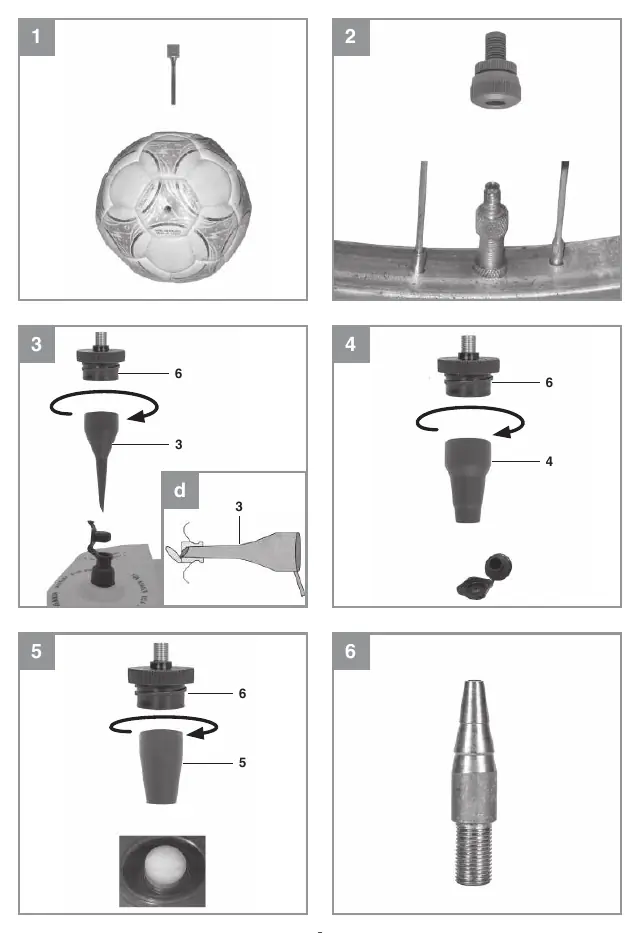 1

2

3

6

3

d

3

4

6

4

5

6

5

6