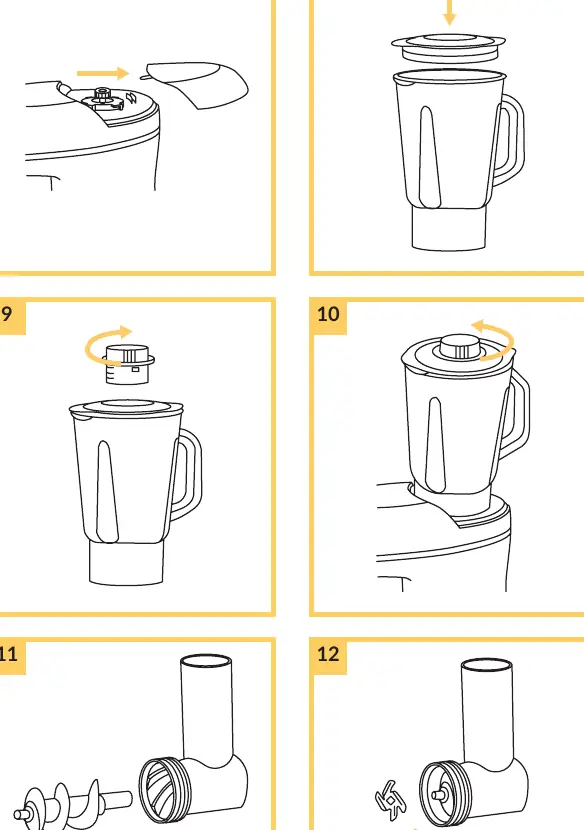 9

10

11

12