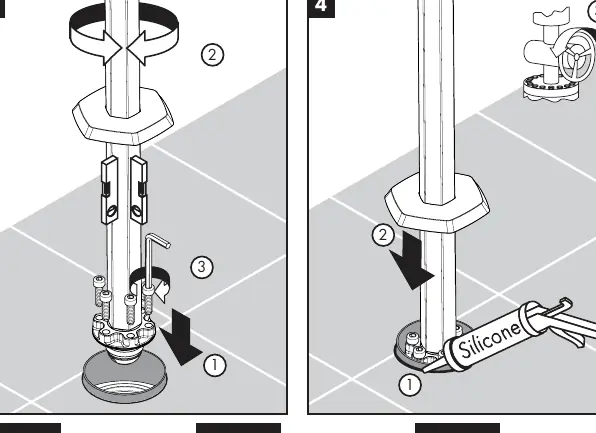 2

3

1

4

2

Silicone

1