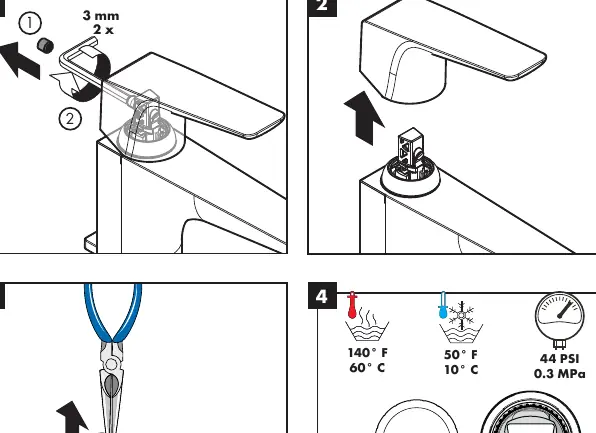 1

3 mm
2 x

2

2

4

140° F
60° C

50° F
10° C

44 PSI
0.3 MPa