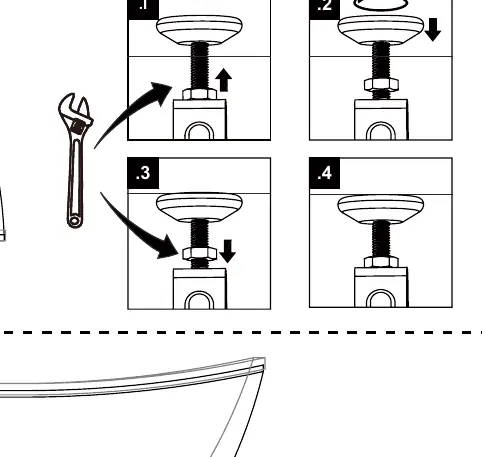 .1

.2

.3

.4