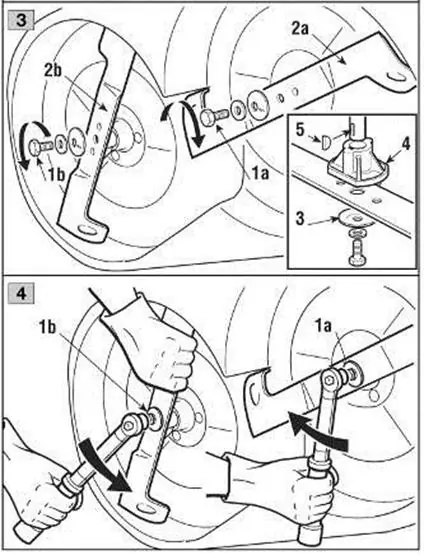 3

2b

2a

1b

1a

5

4

3

4

1b

1a