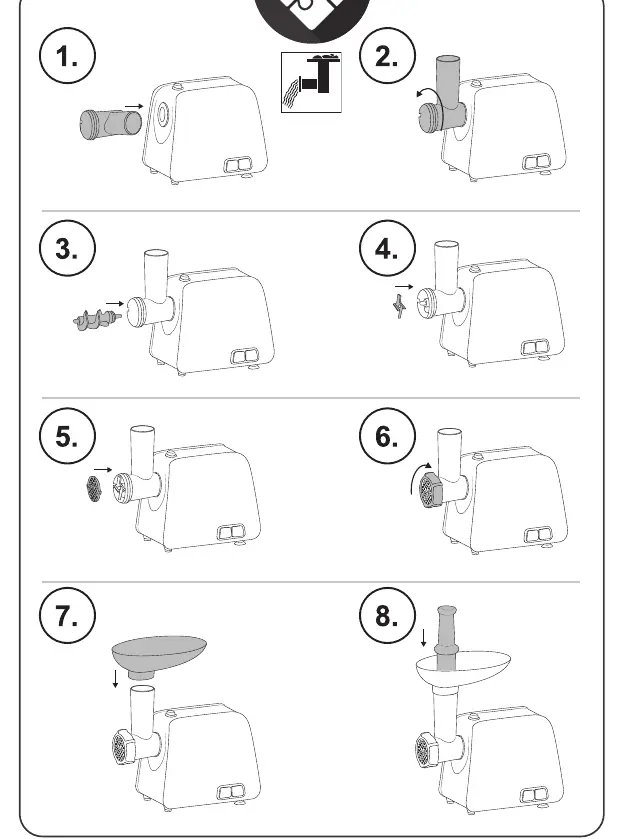 1.

2.

3.

4.

5.

6.

7.

8.