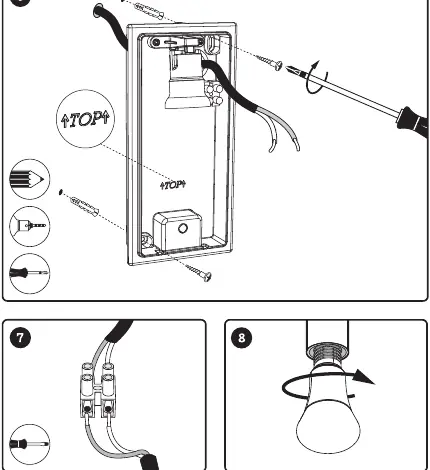 ↑TOP↑

↑TOP↑

7

8