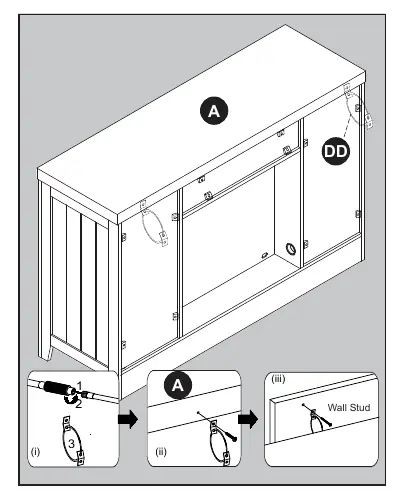 A

DD

1

2

3

(i)

A

(ii)

(iii)

Wall Stud