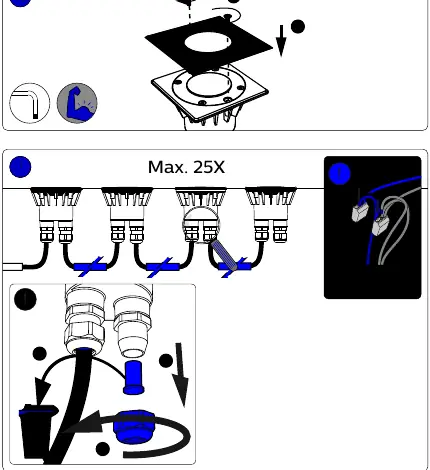 Max. 25X