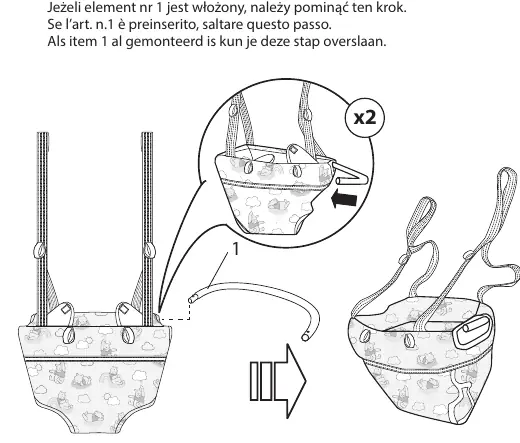 Jeżeli element nr 1 jest włożony, należy pominąć ten krok.
Se l'art. n.1 è preinserito, saltare questo passo.
Als item 1 al gemonteerd is kun je deze stap overslaan.

x2

1